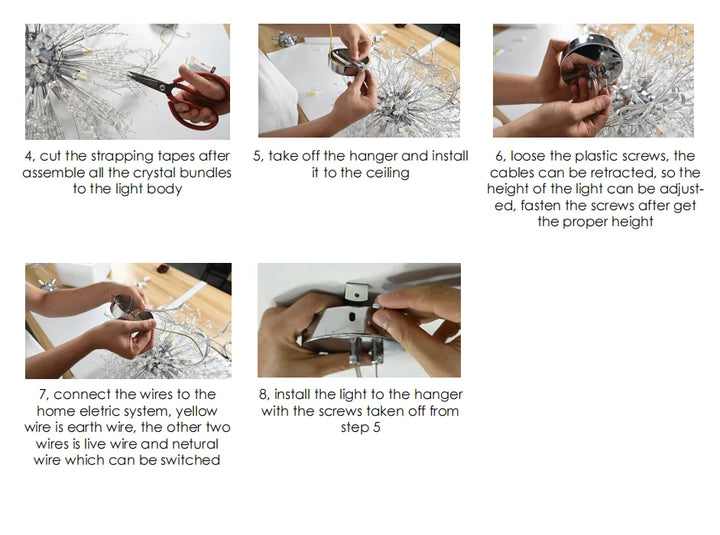 4, cut the strapping tapes after assemble all the crystal bundles to the light body

5, take off the hanger and install it to the ceiling

6, loose the plastic screws, the cables can be retracted, so the height of the light can be adjusted, fasten the screws after get the proper height

7, connect the wires to the home eletric system, yellow wire is earth wire, the other two wires is live wire and netural wire which can be switched

8, install the light to the hanger with the screws taken off from step 5